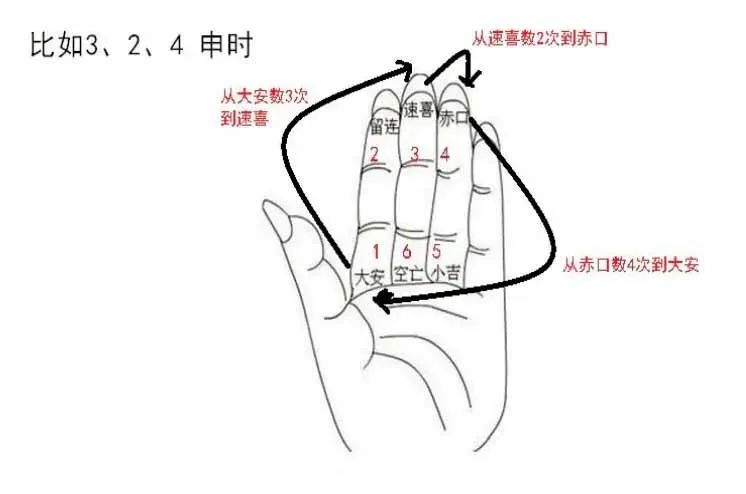 比如3、2、4 申时

从速喜数2次到赤口

从大安数3次到速喜

留连 速喜 赤口

2 3 4

1 6 5

大安 空亡 小吉

从赤口数4次到大安