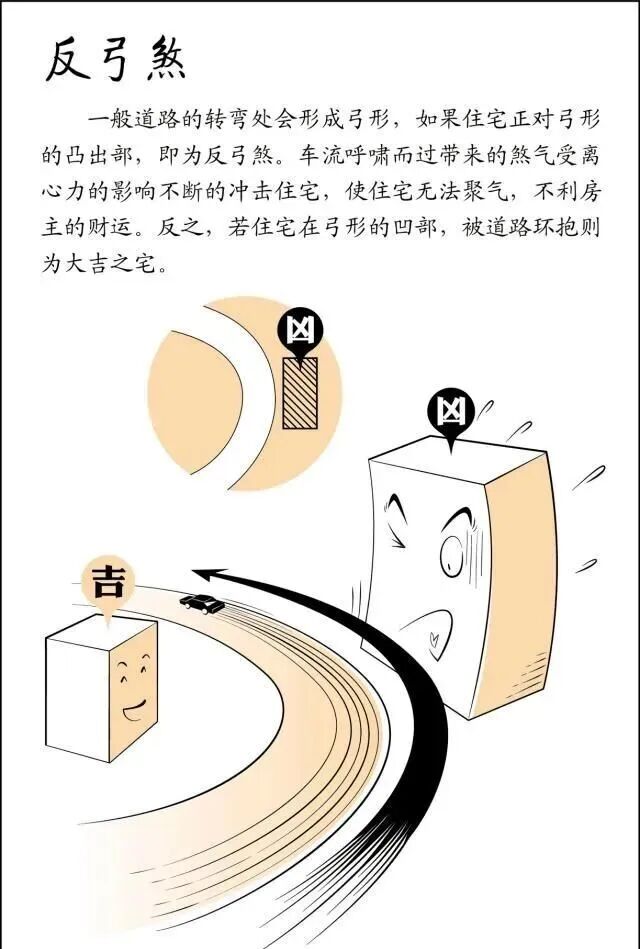 反弓煞

一般道路的转弯处会形成弓形，如果住宅正对弓形的凸出部，即为反弓煞。车流呼啸而过带来的煞气受离心力的影响不断的冲击住宅，使住宅无法聚气，不利房主的财运。反之，若住宅在弓形的凹部，被道路环抱则为大吉之宅。

凶

凶

吉