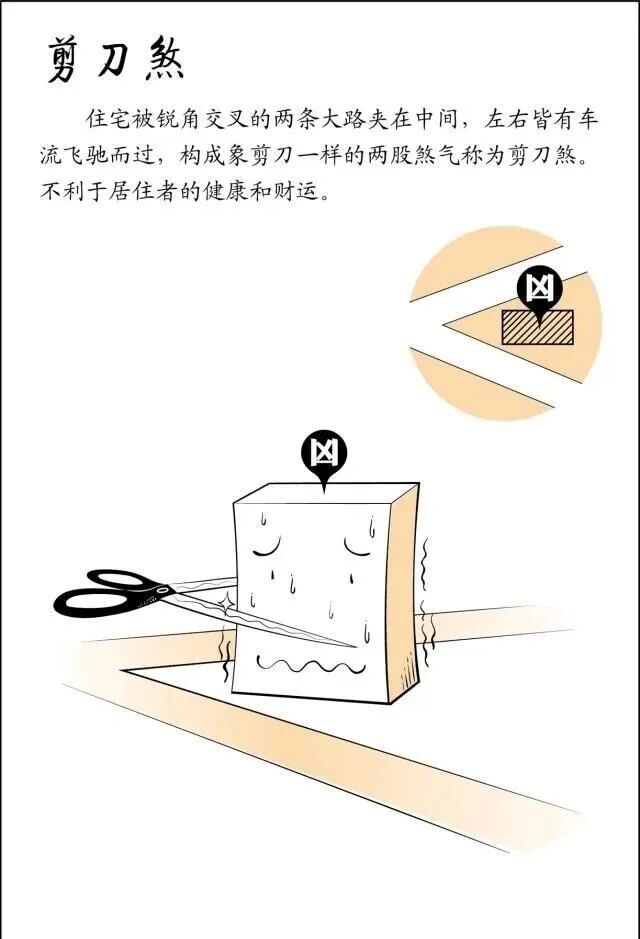 剪刀煞

住宅被锐角交叉的两条大路夹在中间，左右皆有车流飞驰而过，构成象剪刀一样的两股煞气称为剪刀煞。不利于居住者的健康和财运。

凶

凶