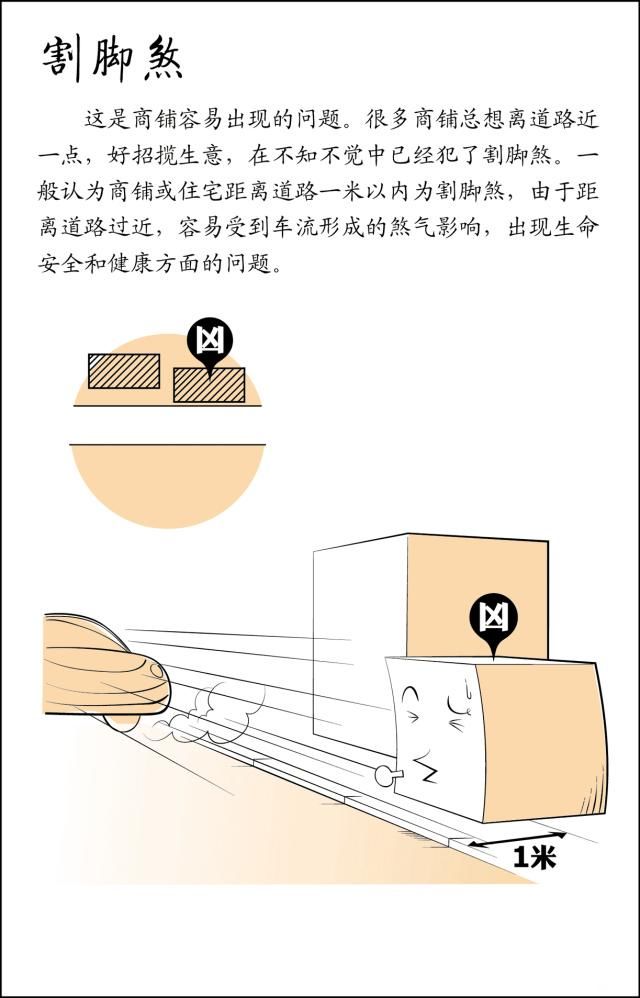 割脚煞

这是商铺容易出现的问题。很多商铺总想离道路近一点，好招揽生意，在不知不觉中已经犯了割脚煞。一般认为商铺或住宅距离道路一米以内为割脚煞，由于距离道路过近，容易受到车流形成的煞气影响，出现生命安全和健康方面的问题。

凶

凶

1米